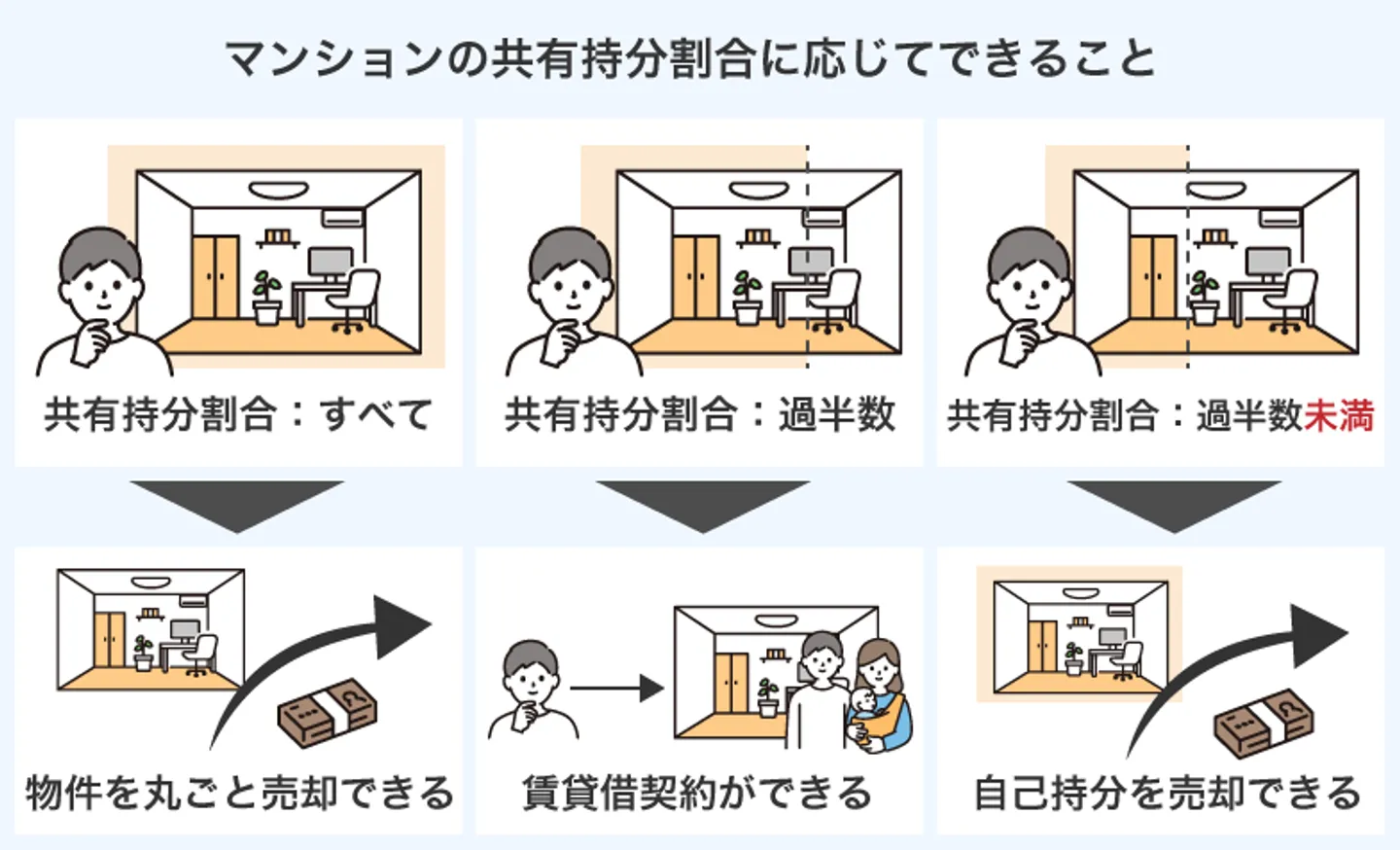 マンションの共有持分割合に応じてできること

共有持分割合：すべて

共有持分割合：過半数

共有持分割合：過半数未満

物件を丸ごと売却できる

賃貸借契約ができる

自己持分を売却できる