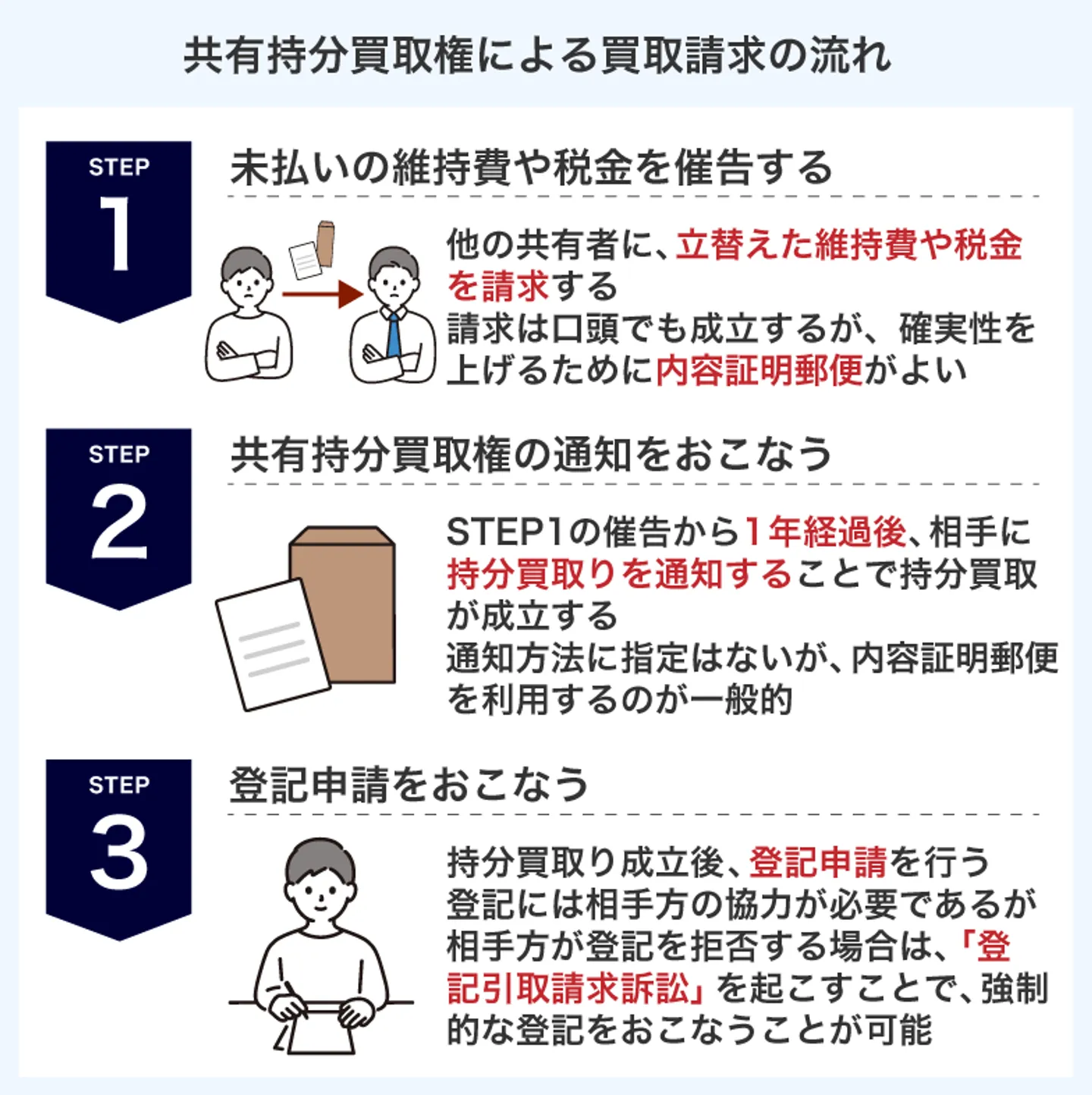 共有持分買取権による買取請求の流れ

STEP
1

未払いの維持費や税金を催告する

他の共有者に、立替えた維持費や税金を請求する
請求は口頭でも成立するが、確実性を上げるために内容証明郵便がよい

STEP
2

共有持分買取権の通知をおこなう

STEP1の催告から1年経過後、相手に持分買取りを通知することで持分買取が成立する
通知方法に指定はないが、内容証明郵便を利用するのが一般的

STEP
3

登記申請をおこなう

持分買取り成立後、登記申請を行う
登記には相手方の協力が必要であるが相手方が登記を拒否する場合は、「登記引取請求訴訟」を起こすことで、強制的な登記をおこなうことが可能