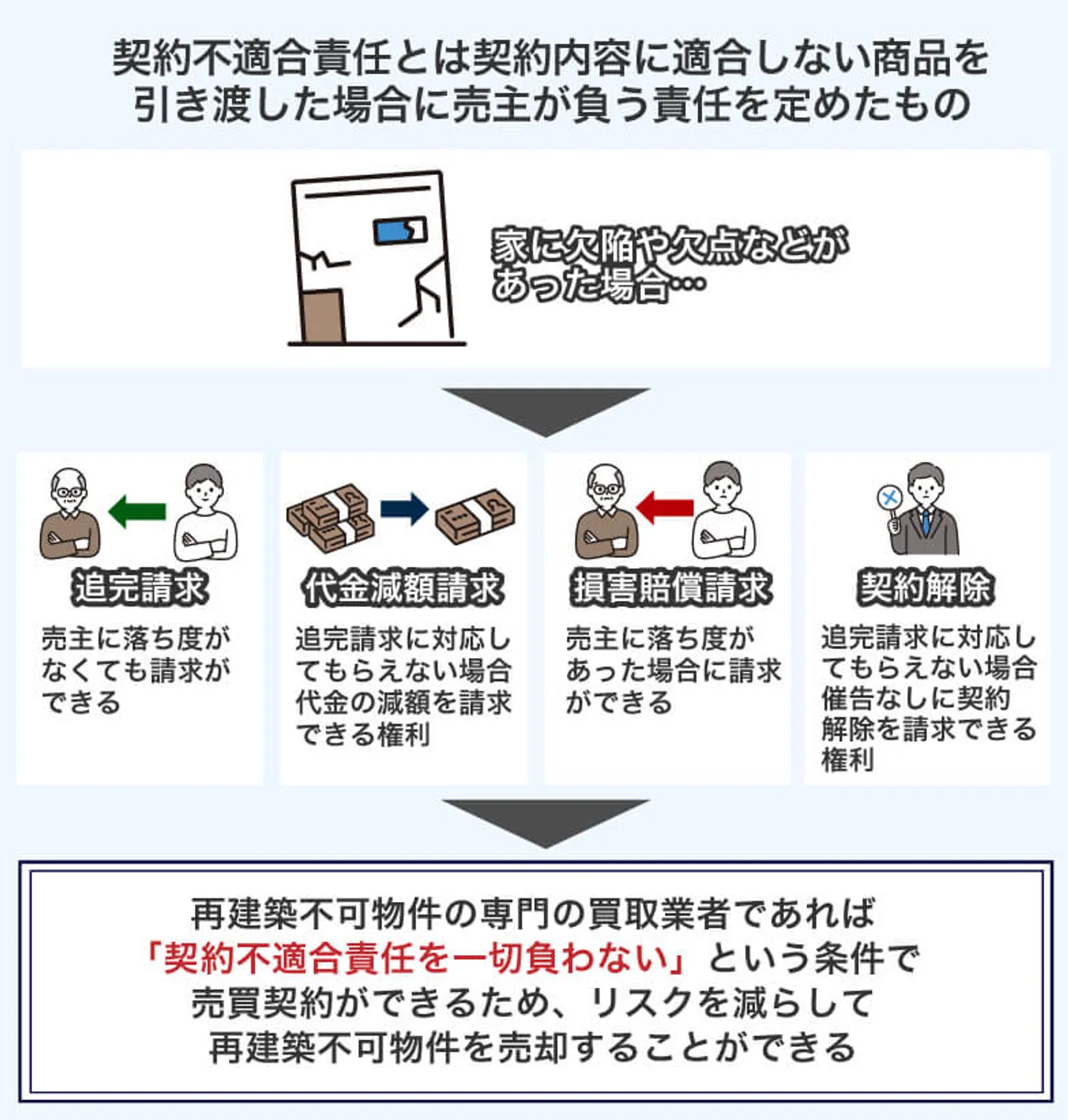 契約不適合責任とは契約内容に適合しない商品を引き渡した場合に売主が負う責任を定めたもの

家に欠陥や欠点などがあった場合…

追完請求

売主に落ち度がなくても請求ができる

代金減額請求

追完請求に対応してもらえない場合代金の減額を請求できる権利

損害賠償請求

売主に落ち度があった場合に請求ができる

契約解除

追完請求に対応してもらえない場合催告なしに契約解除を請求できる権利

再建築不可物件の専門の買取業者であれば「契約不適合責任を一切負わない」という条件で売買契約ができるため、リスクを減らして再建築不可物件を売却することができる