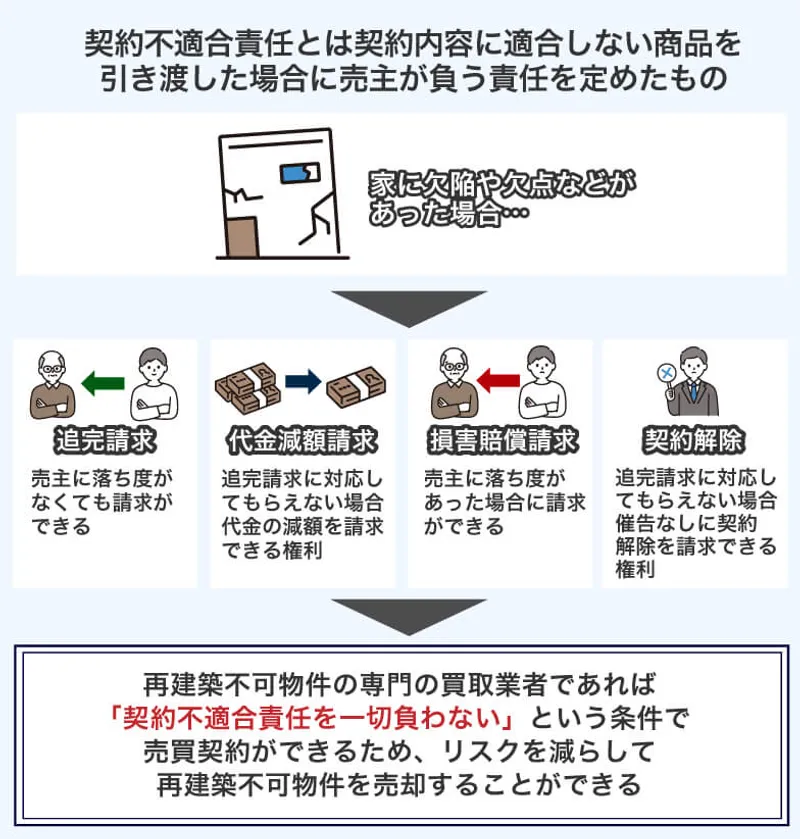 契約不適合責任とは契約内容に適合しない商品を引き渡した場合に売主が負う責任を定めたもの

家に欠陥や欠点などがあった場合…

追完請求

売主に落ち度がなくても請求ができる

代金減額請求

追完請求に対応してもらえない場合代金の減額を請求できる権利

損害賠償請求

売主に落ち度があった場合に請求ができる

契約解除

追完請求に対応してもらえない場合催告なしに契約解除を請求できる権利

再建築不可物件の専門の買取業者であれば「契約不適合責任を一切負わない」という条件で売買契約ができるため、リスクを減らして再建築不可物件を売却することができる