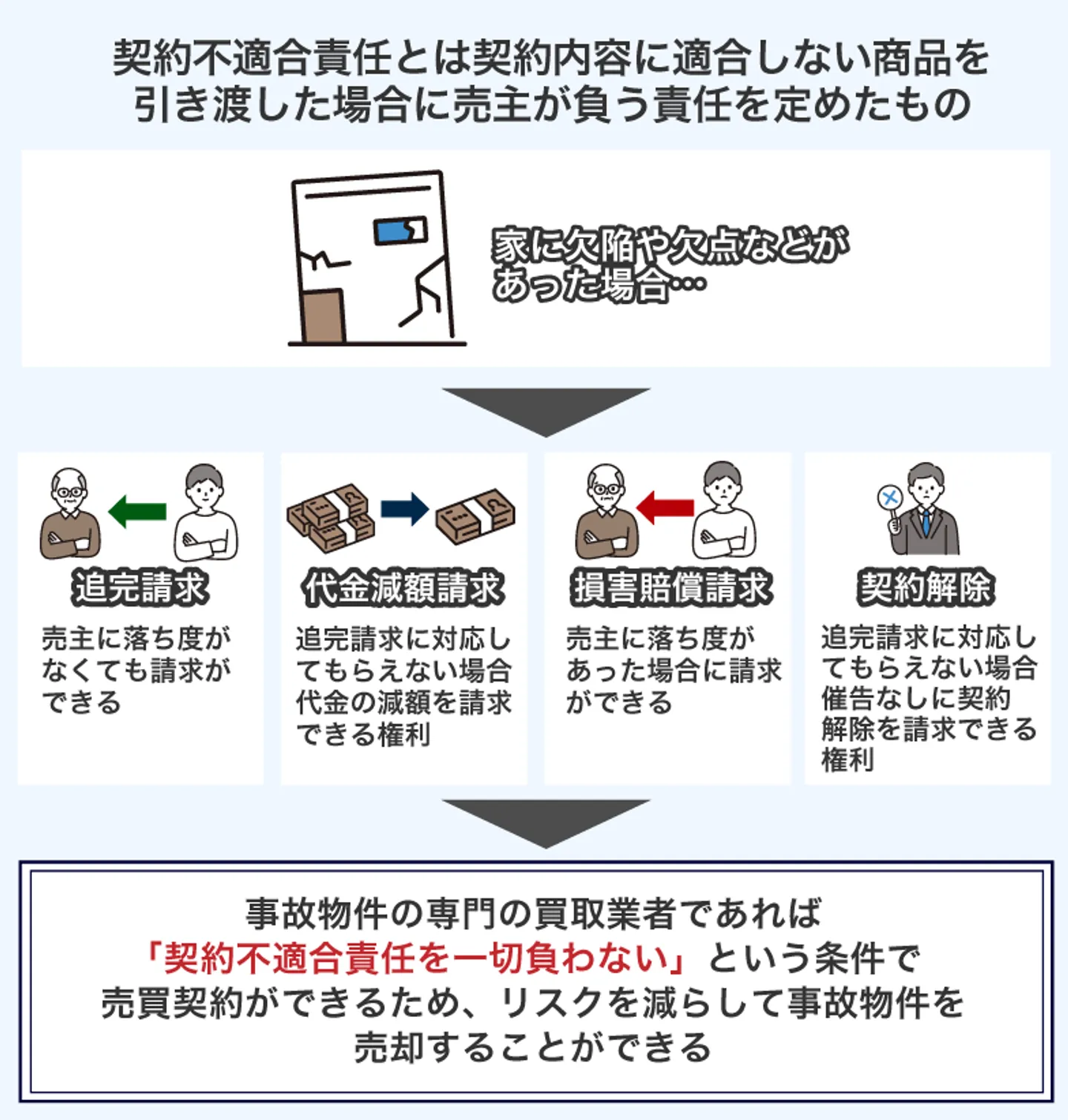 契約不適合責任とは契約内容に適合しない商品を引き渡した場合に売主が負う責任を定めたもの

家に欠陥や欠点などがあった場合…

追完請求
売主に落ち度がなくても請求ができる

代金減額請求
追完請求に対応してもらえない場合代金の減額を請求できる権利

損害賠償請求
売主に落ち度があった場合に請求ができる

契約解除
追完請求に対応してもらえない場合催告なしに契約解除を請求できる権利

事故物件の専門の買取業者であれば「契約不適合責任を一切負わない」という条件で売買契約ができるため、リスクを減らして事故物件を売却することができる