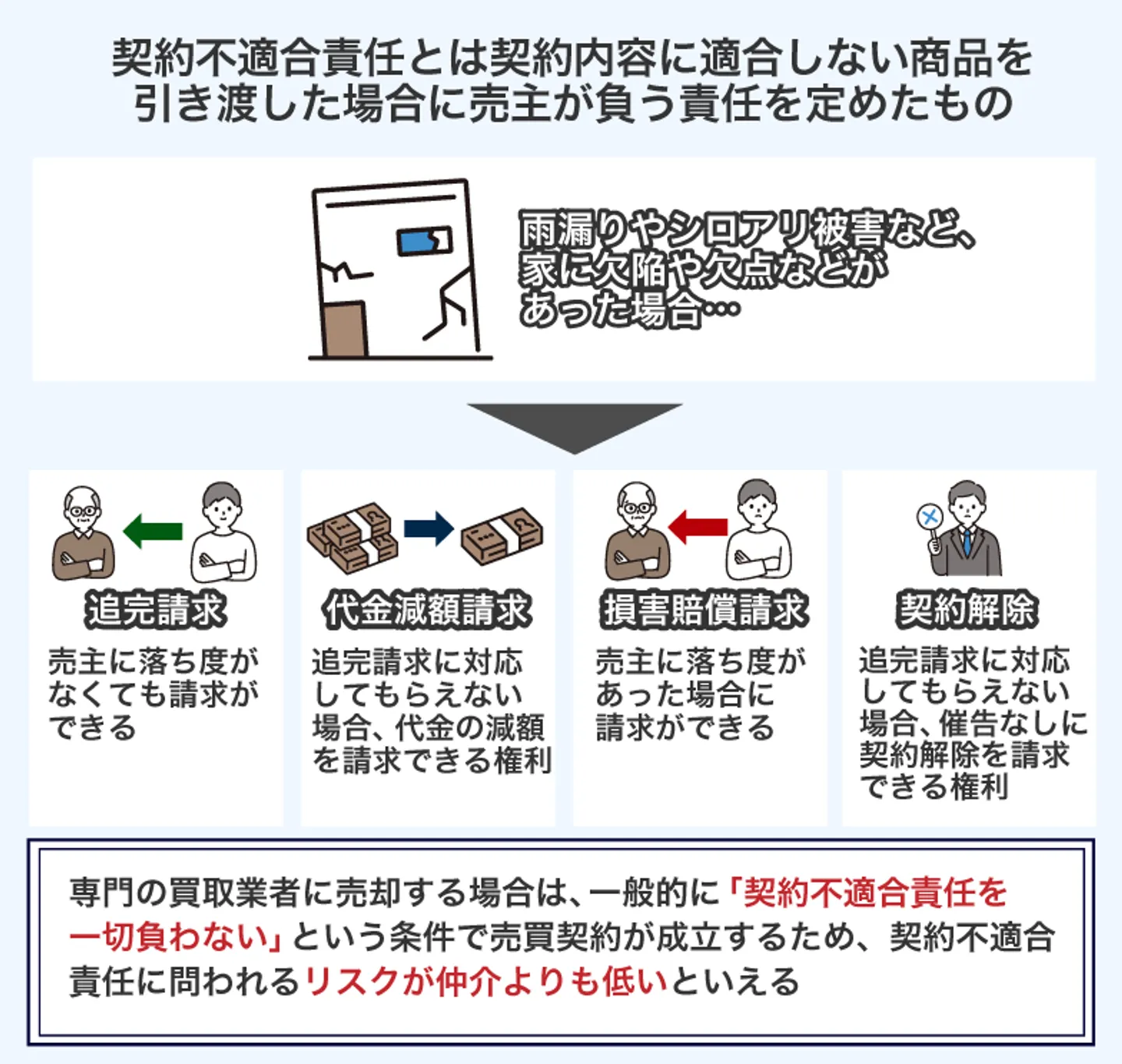 契約不適合責任とは契約内容に適合しない商品を引き渡した場合に売主が負う責任を定めたもの

雨漏りやシロアリ被害など、家に欠陥や欠点などがあった場合…

追完請求
売主に落ち度がなくても請求ができる

代金減額請求
追完請求に対応してもらえない場合、代金の減額を請求できる権利

損害賠償請求
売主に落ち度があった場合に請求ができる

契約解除
追完請求に対応してもらえない場合、催告なしに契約解除を請求できる権利

専門の買取業者に売却する場合は、一般的に「契約不適合責任を一切負わない」という条件で売買契約が成立するため、契約不適合責任に問われるリスクが仲介よりも低いといえる